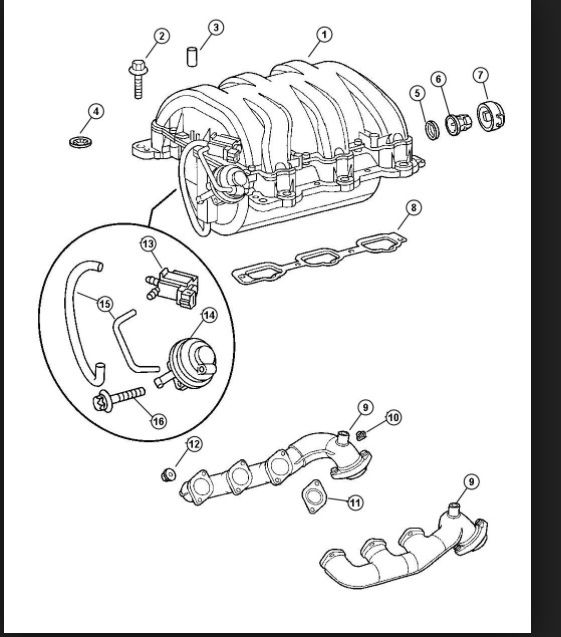 2
3
1
4
5
6
7
8
13
15
14
16
9
10
12
11
9